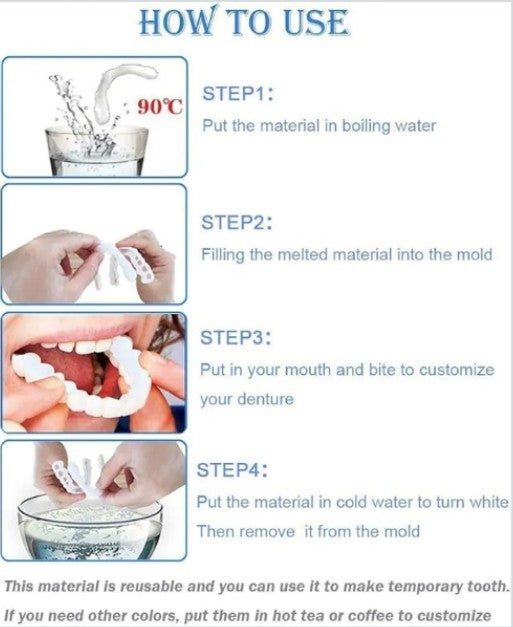 HOW TO USE

90℃

STEP1:
Put the material in boiling water

STEP2:
Filling the melted material into the mold

STEP3:
Put in your mouth and bite to customize your denture

STEP4:
Put the material in cold water to turn white
Then remove it from the mold

This material is reusable and you can use it to make temporary tooth.
If you need other colors, put them in hot tea or coffee to customize